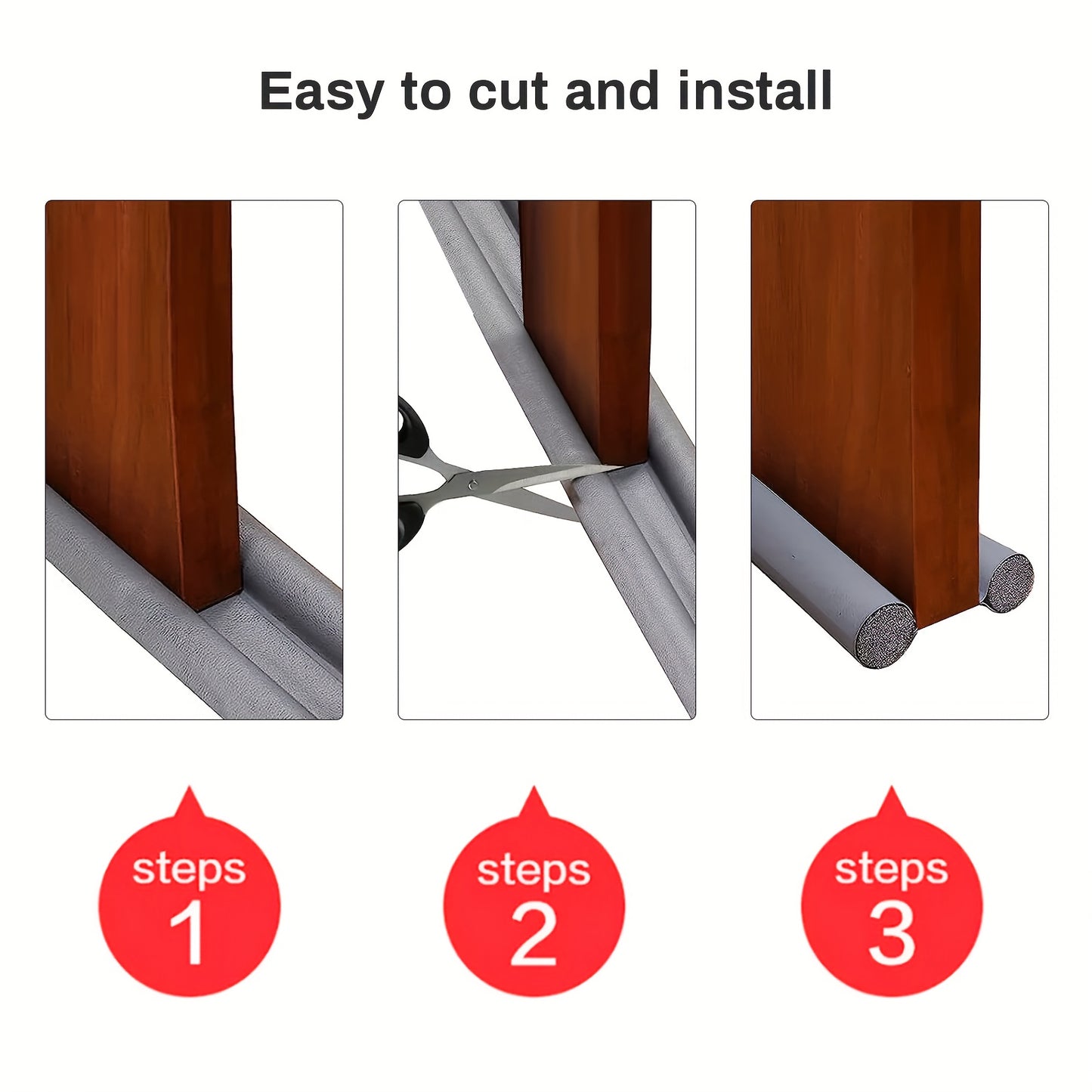 Easy to cut and install

steps
1

steps
2

steps
3