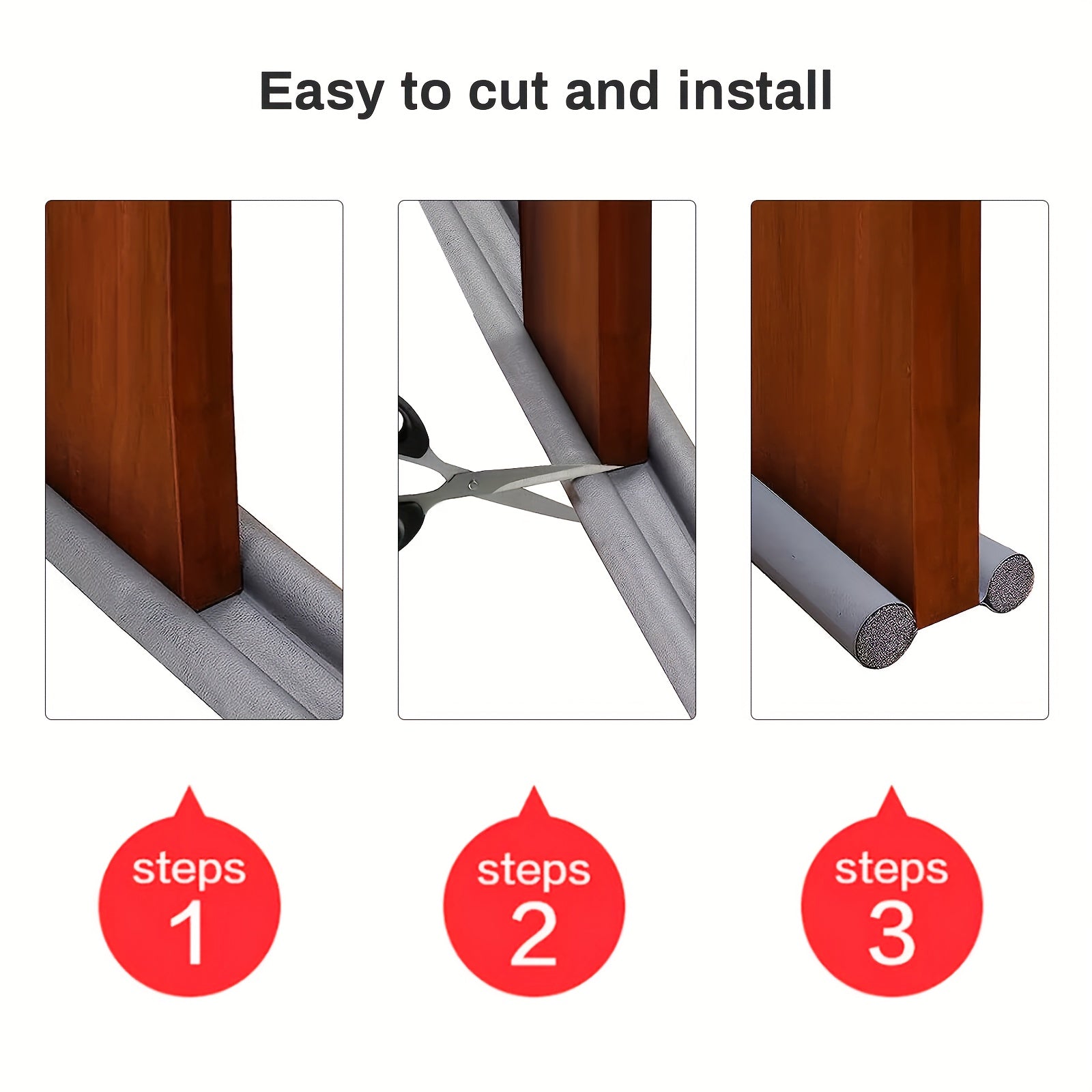 Easy to cut and install

steps
1

steps
2

steps
3